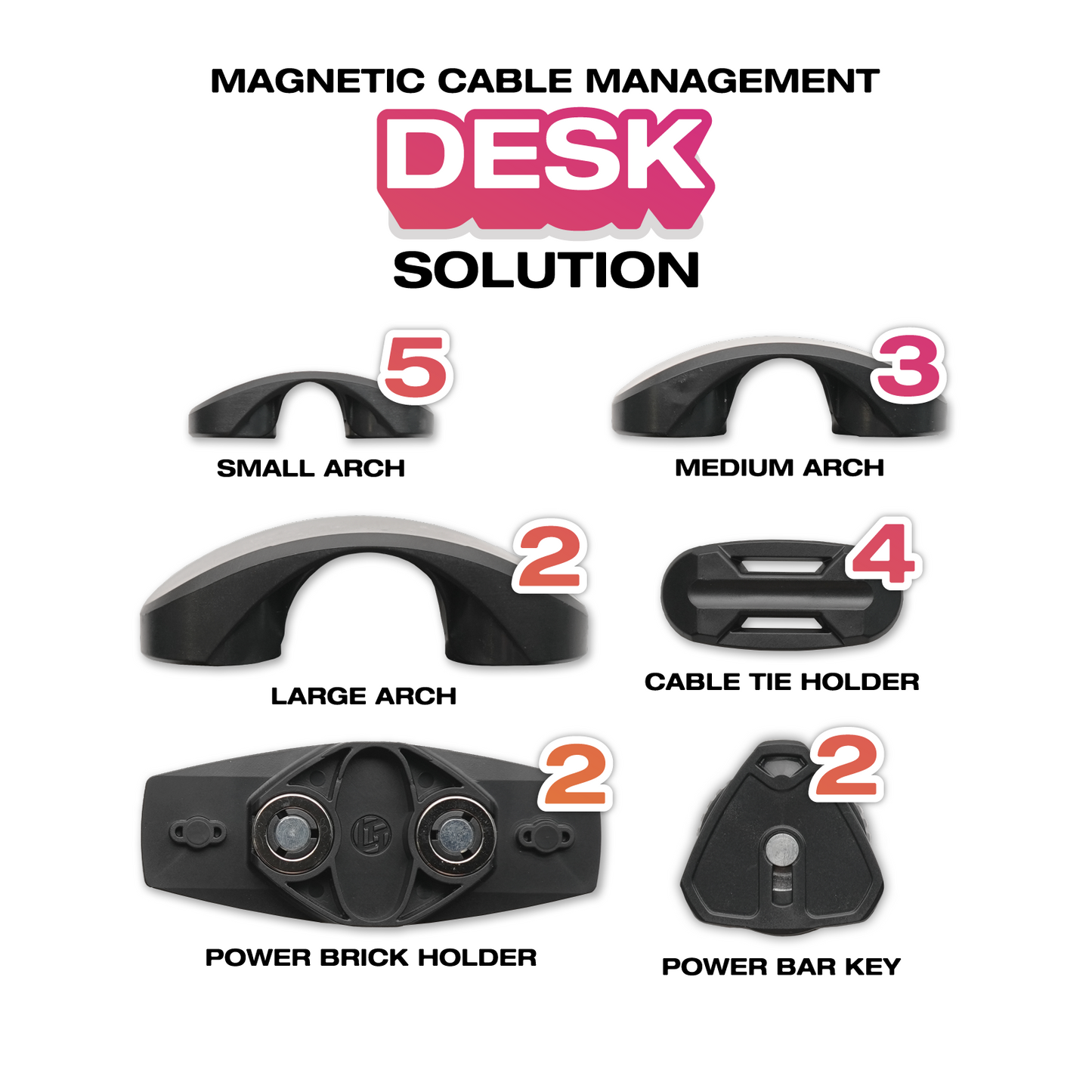 MAGNETIC CABLE MANAGEMENT
DESK
SOLUTION

5
SMALL ARCH

3
MEDIUM ARCH

2
LARGE ARCH

4
CABLE TIE HOLDER

2
POWER BRICK HOLDER

2
POWER BAR KEY