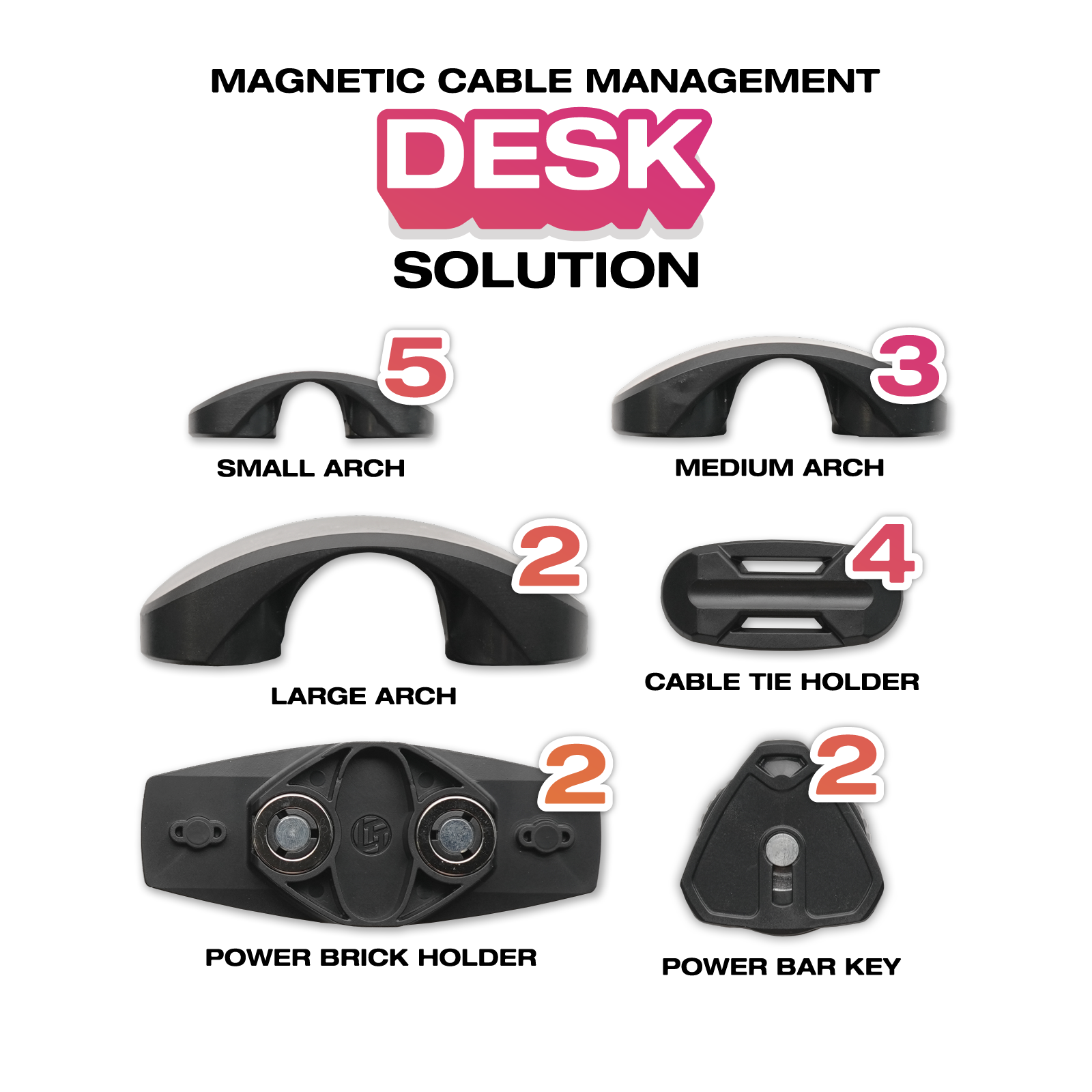 MAGNETIC CABLE MANAGEMENT
DESK
SOLUTION

5
SMALL ARCH

3
MEDIUM ARCH

2
LARGE ARCH

4
CABLE TIE HOLDER

2
POWER BRICK HOLDER

2
POWER BAR KEY